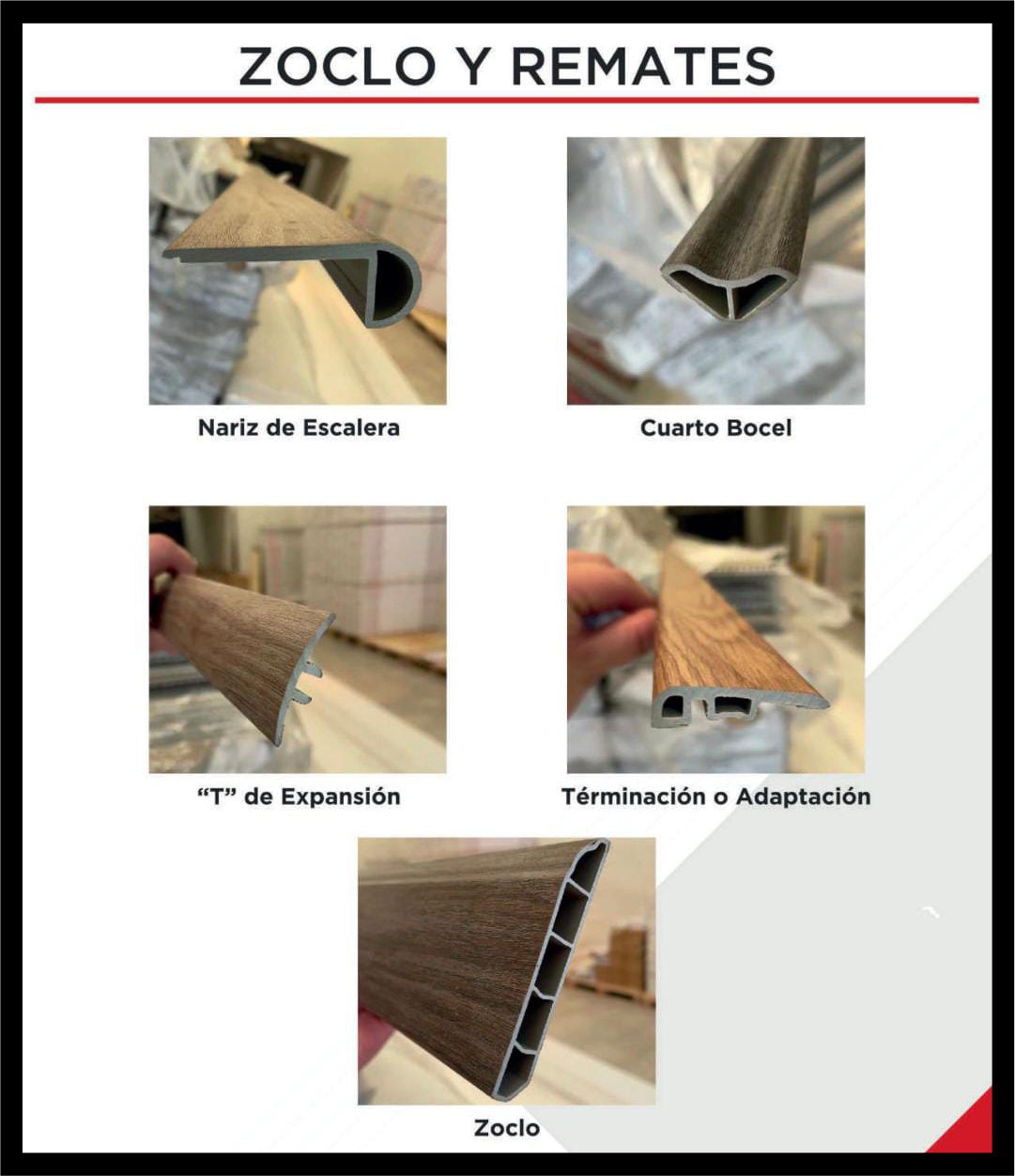 ZOCLO Y REMATES

Nariz de Escalera

Cuarto Bocel

“T” de Expansión

Términación o Adaptación

Zoclo